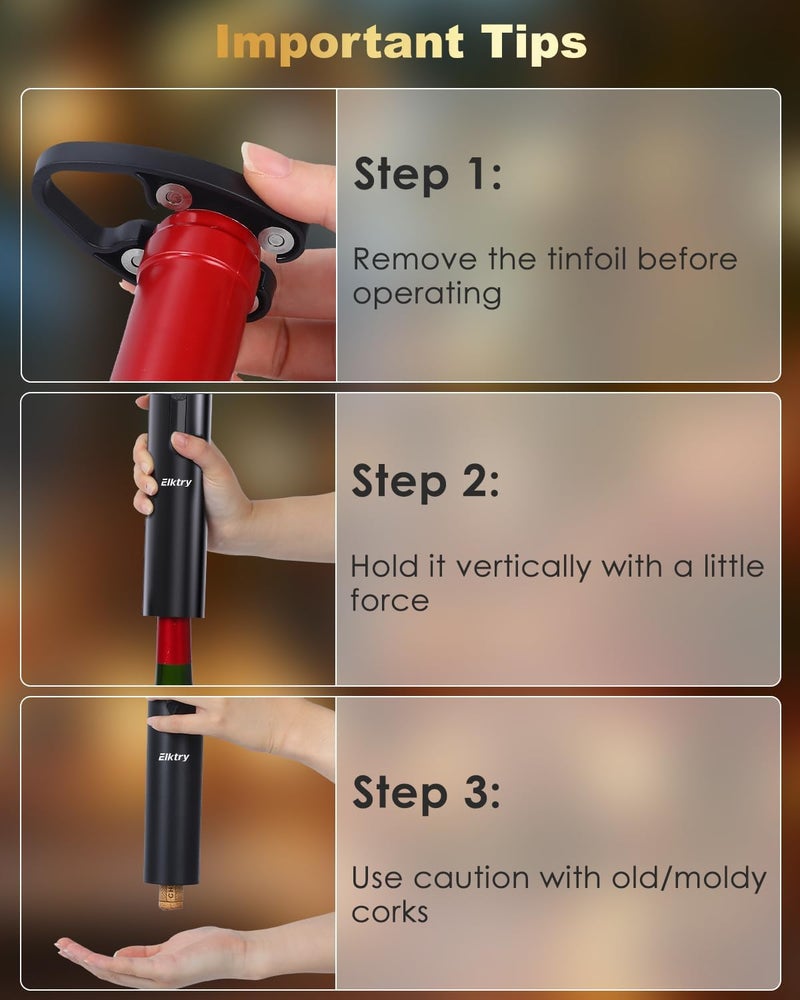 Important Tips

Step 1:

Remove the tinfoil before operating

Elktry

Step 2:

Hold it vertically with a little force

Elktry

Step 3:

Use caution with old/moldy corks